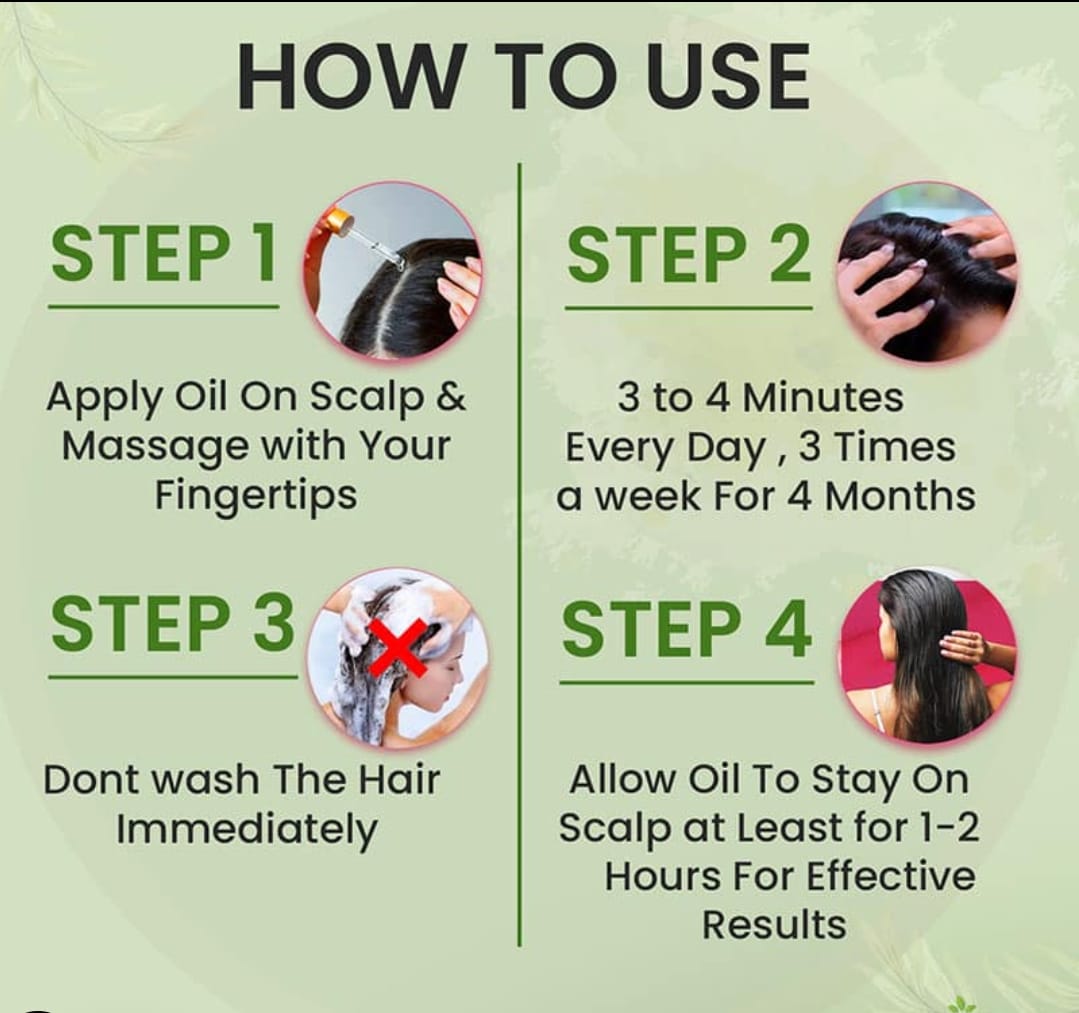 HOW TO USE

STEP 1

Apply Oil On Scalp & Massage with Your Fingertips

STEP 2

3 to 4 Minutes Every Day , 3 Times a week For 4 Months

STEP 3

Dont wash The Hair Immediately

STEP 4

Allow Oil To Stay On Scalp at Least for 1-2 Hours For Effective Results